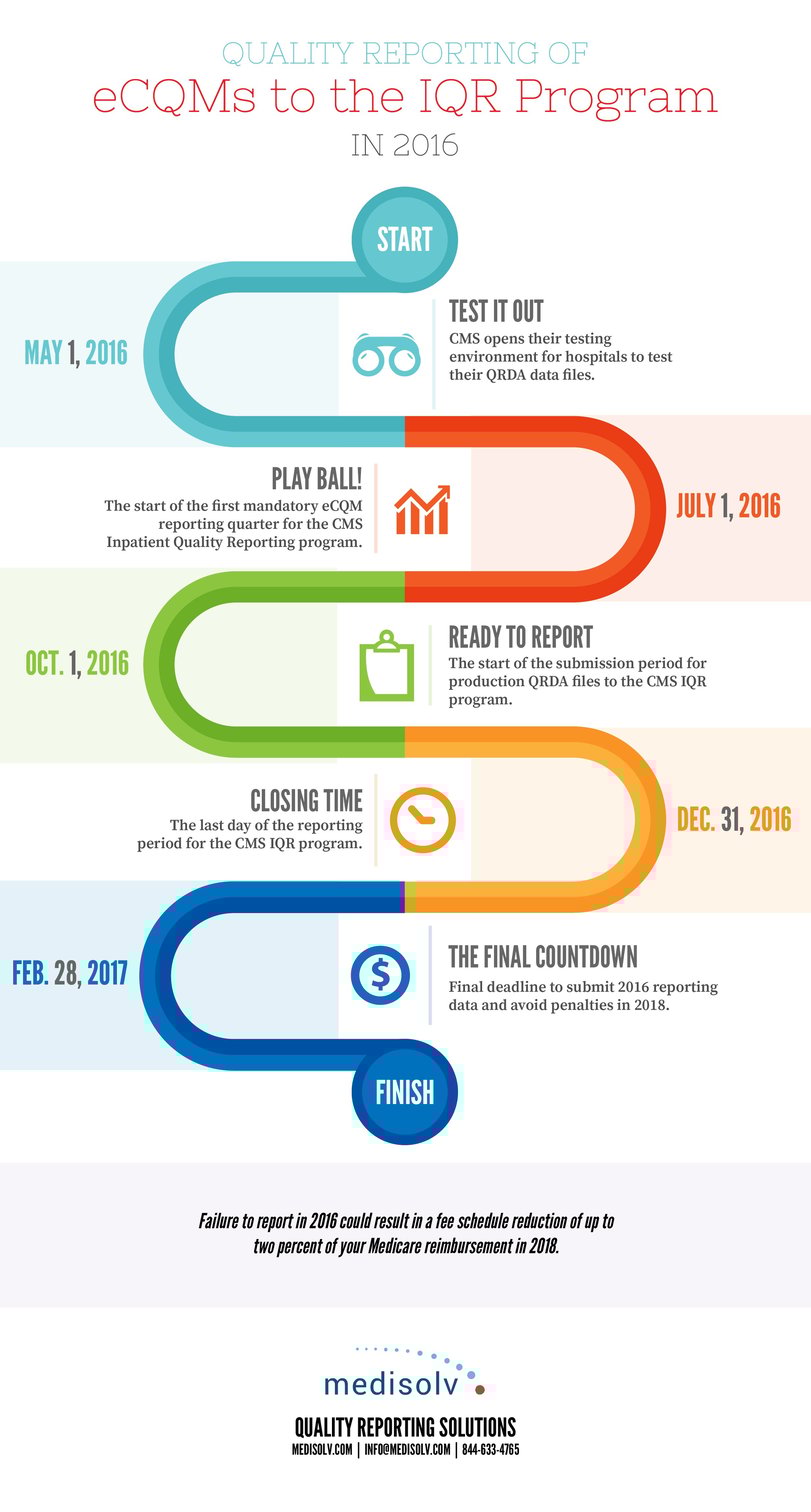 QUALITY REPORTING OF
eCQMs to the IQR Program
IN 2016

START

MAY 1, 2016

TEST IT OUT
CMS opens their testing environment for hospitals to test their QRDA data files.

PLAY BALL!
The start of the first mandatory eCQM reporting quarter for the CMS Inpatient Quality Reporting program.

JULY 1, 2016

OCT. 1, 2016

READY TO REPORT
The start of the submission period for production QRDA files to the CMS IQR program.

CLOSING TIME
The last day of the reporting period for the CMS IQR program.

DEC. 31, 2016

FEB. 28, 2017

THE FINAL COUNTDOWN
Final deadline to submit 2016 reporting data and avoid penalties in 2018.

FINISH

Failure to report in 2016 could result in a fee schedule reduction of up to two percent of your Medicare reimbursement in 2018.

medisolv
QUALITY REPORTING SOLUTIONS
MEDISOLV.COM | INFO@MEDISOLV.COM | 844-633-4765